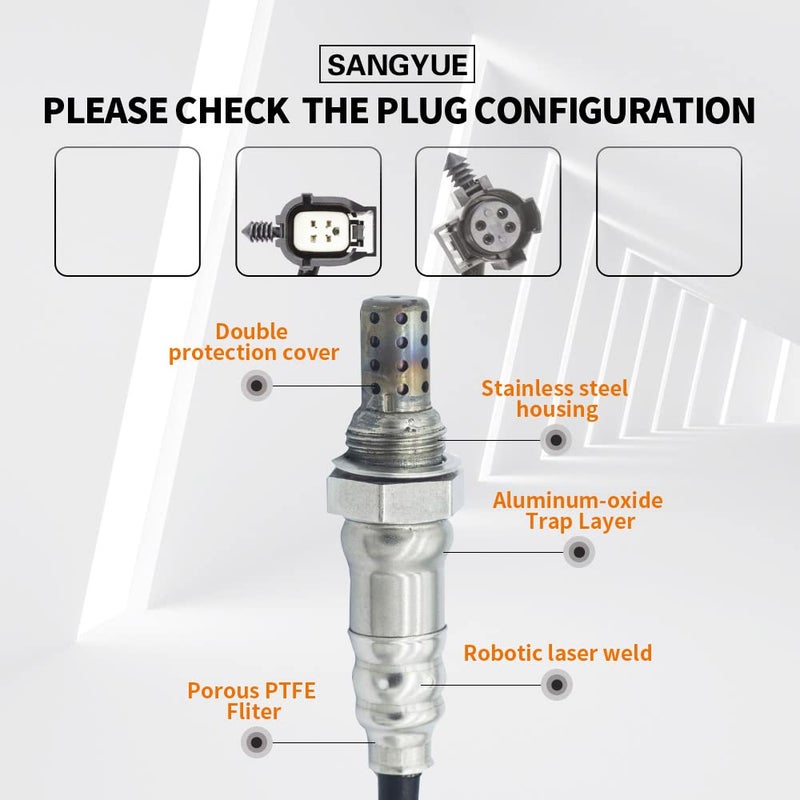 SANGYUE

PLEASE CHECK THE PLUG CONFIGURATION

Double protection cover

Stainless steel housing

Aluminum-oxide Trap Layer

Robotic laser weld

Porous PTFE Fliter